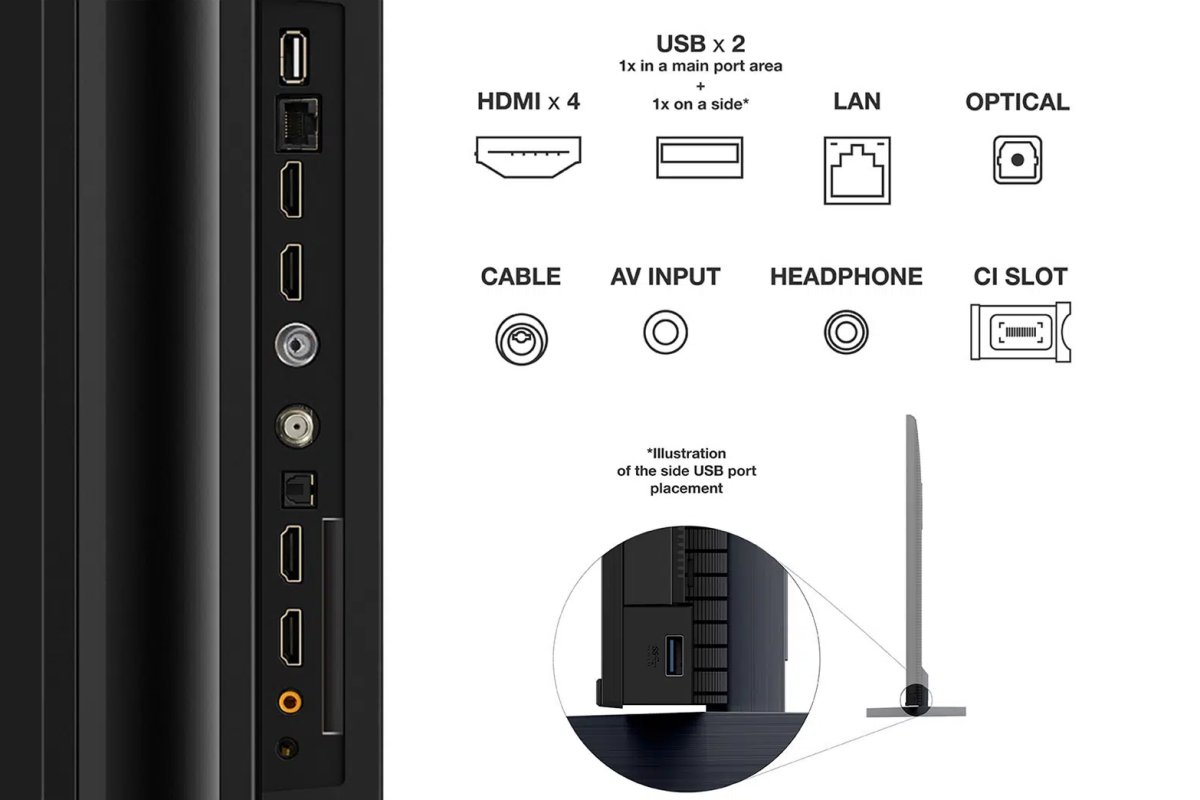 HDMI x 4

USB x 2
1x in a main port area
+
1x on a side*

LAN

OPTICAL

CABLE

AV INPUT

HEADPHONE

CI SLOT

*Illustration of the side USB port placement