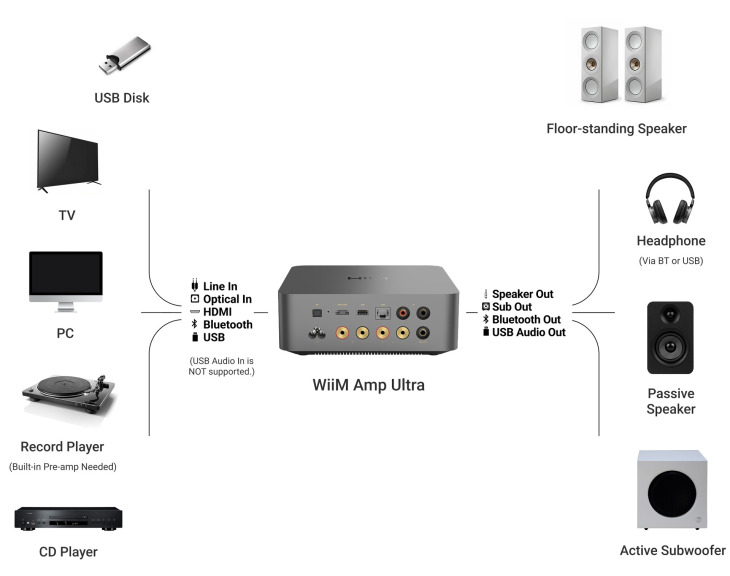 USB Disk

TV

PC

Record Player
(Built-in Pre-amp Needed)

CD Player

Line In
Optical In
HDMI
Bluetooth
USB

(USB Audio In is NOT supported.)

WiiM Amp Ultra

Speaker Out
Sub Out
Bluetooth Out
USB Audio Out

Floor-standing Speaker

Headphone
(Via BT or USB)

Passive Speaker

Active Subwoofer